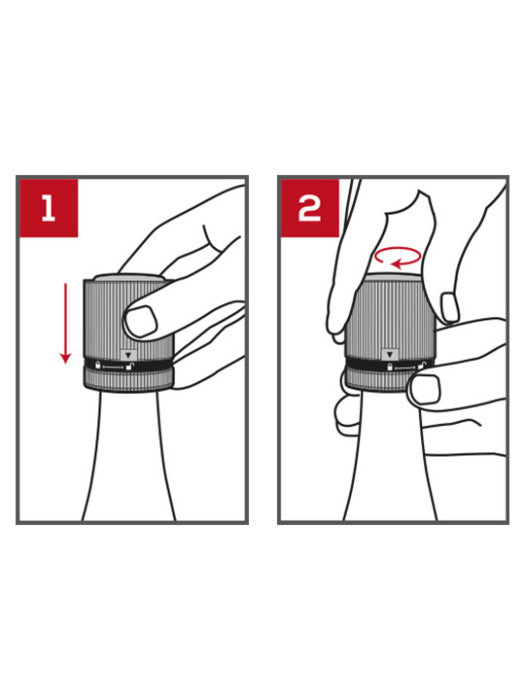 1

2