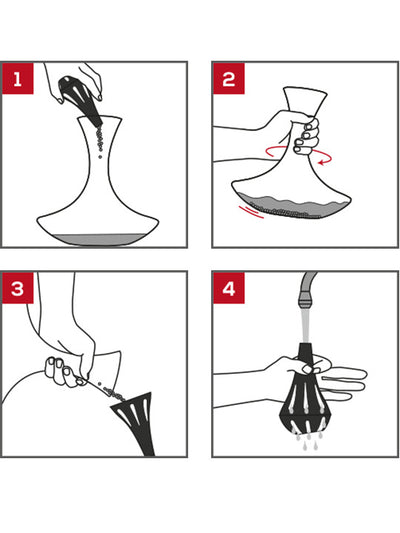 1

2

3

4